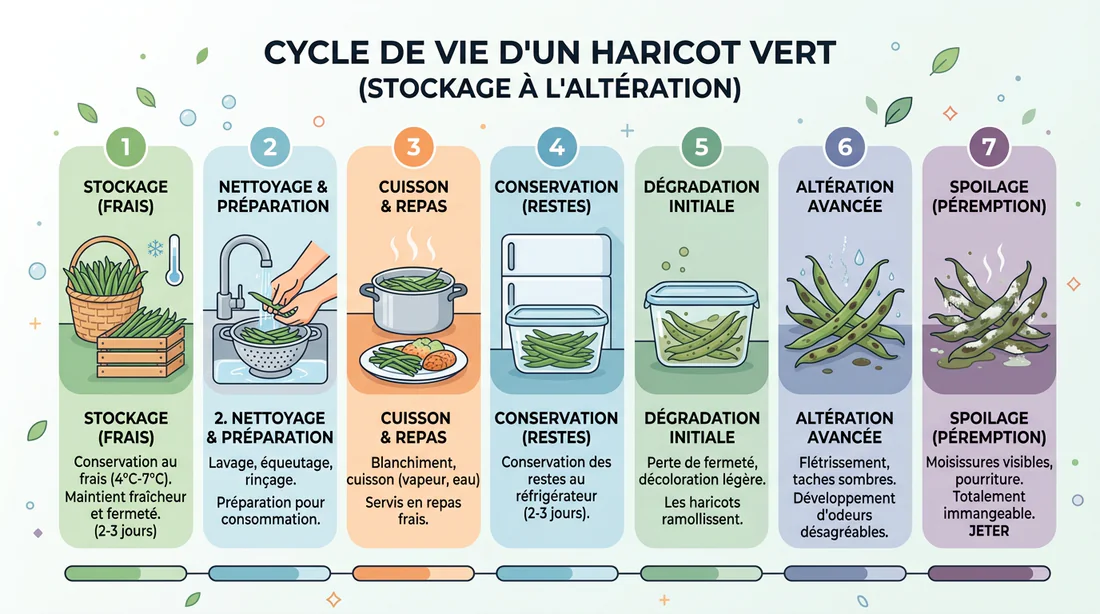 CYCLE DE VIE D'UN HARICOT VERT
(STOCKAGE À L'ALTÉRATION)

1
STOCKAGE (FRAIS)

STOCKAGE (FRAIS)
Conservation au frais (4°C-7°C). Maintient fraîcheur et fermeté. (2-3 jours)

2
NETTOYAGE & PRÉPARATION

2. NETTOYAGE & PRÉPARATION
Lavage, équeutage, rinçage.
Préparation pour consommation.

3
CUISSON & REPAS

CUISSON & REPAS
Blanchiment, cuisson (vapeur, eau)
Servis en repas frais.

4
CONSERVATION (RESTES)

CONSERVATION (RESTES)
Conservation des restes au réfrigérateur (2-3 jours).

5
DÉGRADATION INITIALE

DÉGRADATION INITIALE
Perte de fermeté, décoloration légère.
Les haricots ramollissent.

6
ALTÉRATION AVANCÉE

ALTÉRATION AVANCÉE
Flétrissement, taches sombres. Développement d'odeurs désagréables.

7
SPOILAGE (PÉREMPTION)

SPOILAGE (PÉREMPTION)
Moisissures visibles, pourriture. Totalement immangeable. JETER