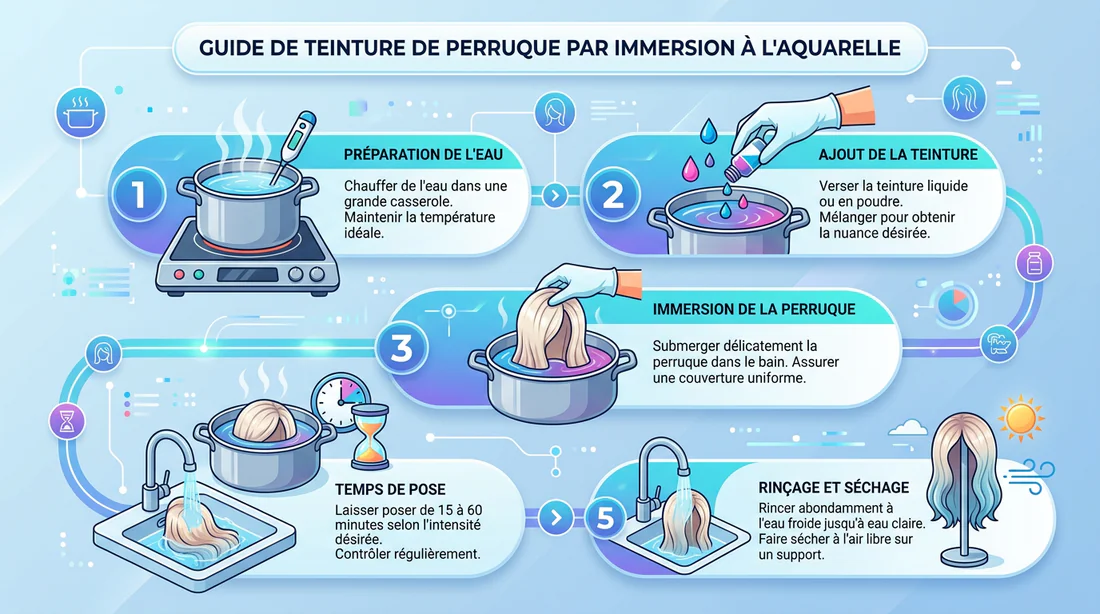 GUIDE DE TEINTURE DE PERRUQUE PAR IMMERSION À L'AQUARELLE

1

PRÉPARATION DE L'EAU

Chauffer de l'eau dans une grande casserole. Maintenir la température idéale.

2

AJOUT DE LA TEINTURE

Verser la teinture liquide ou en poudre. Mélanger pour obtenir la nuance désirée.

3

IMMERSION DE LA PERRUQUE

Submerger délicatement la perruque dans le bain. Assurer une couverture uniforme.

TEMPS DE POSE

Laisser poser de 15 à 60 minutes selon l'intensité désirée. Contrôler régulièrement.

5

RINÇAGE ET SÉCHAGE

Rincer abondamment à l'eau froide jusqu'à eau claire. Faire sécher à l'air libre sur un support.